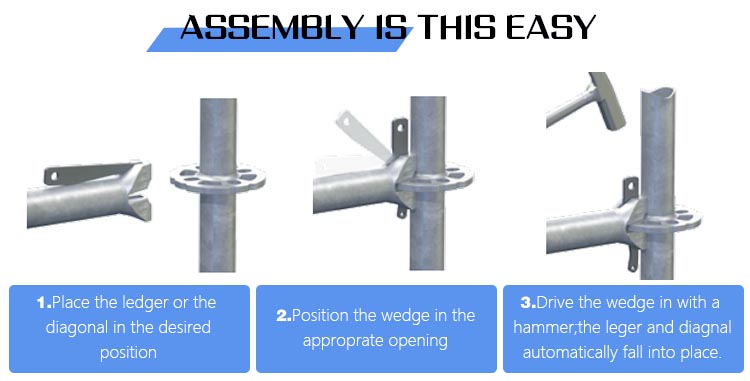 ASSEMBLY IS THIS EASY

1.Place the ledger or the diagonal in the desired position

2.Position the wedge in the approprate opening

3.Drive the wedge in with a hammer;the leger and diagnal automatically fall into place.